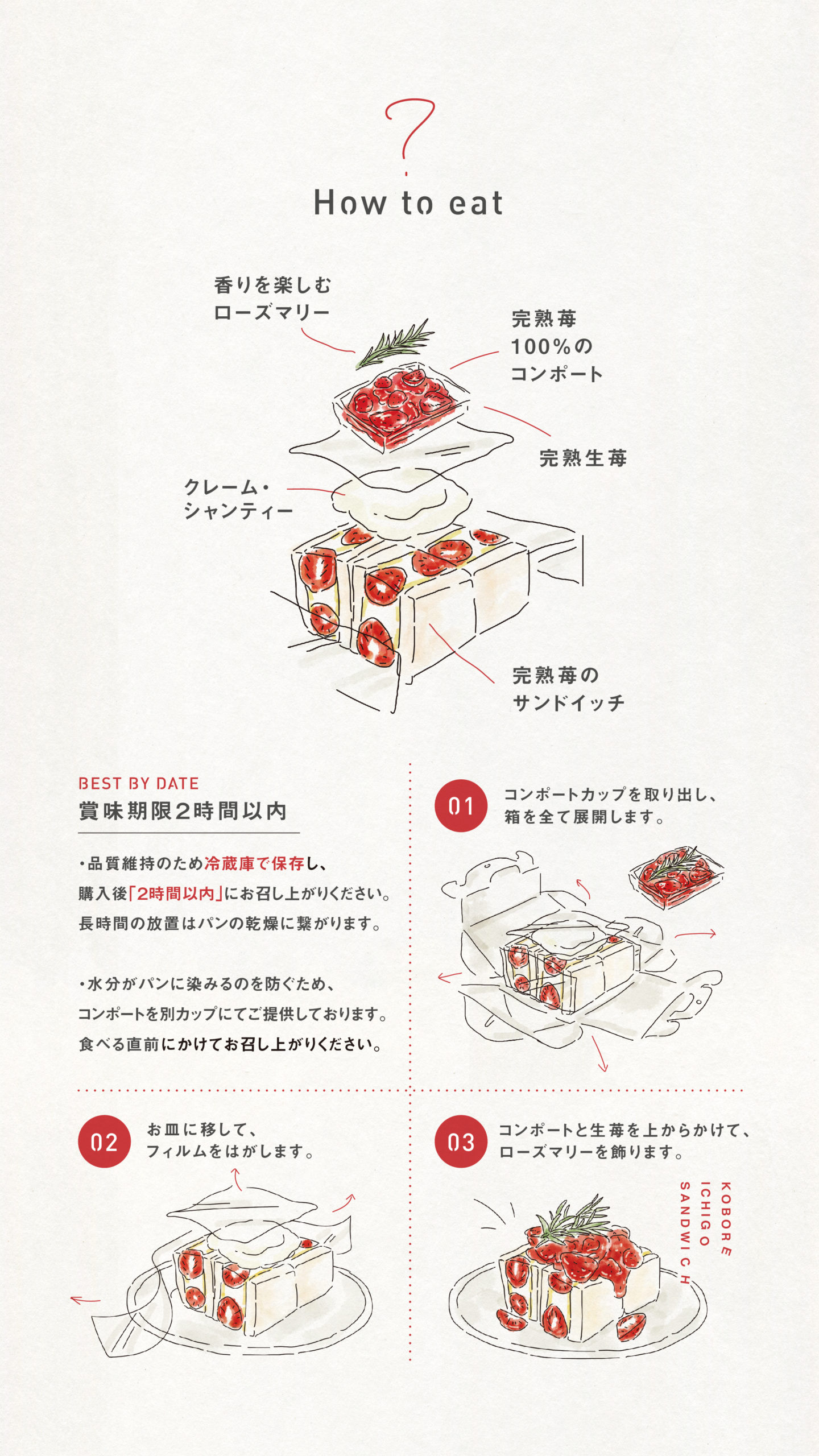 ?

How to eat

香りを楽しむ
ローズマリー

完熟苺
100%の
コンポート

完熟生苺

クレーム・
シャンティー

完熟苺の
サンドイッチ

BEST BY DATE
賞味期限2時間以内

・品質維持のため冷蔵庫で保存し、
購入後「2時間以内」にお召し上がりください。
長時間の放置はパンの乾燥に繋がります。

・水分がパンに染みるのを防ぐため、
コンポートを別カップにてご提供しております。
食べる直前にかけてお召し上がりください。

01 コンポートカップを取り出し、
箱を全て展開します。

02 お皿に移して、
フィルムをはがします。

03 コンポートと生苺を上からかけて、
ローズマリーを飾ります。

KOBORE
ICHIGO
SANDWICH